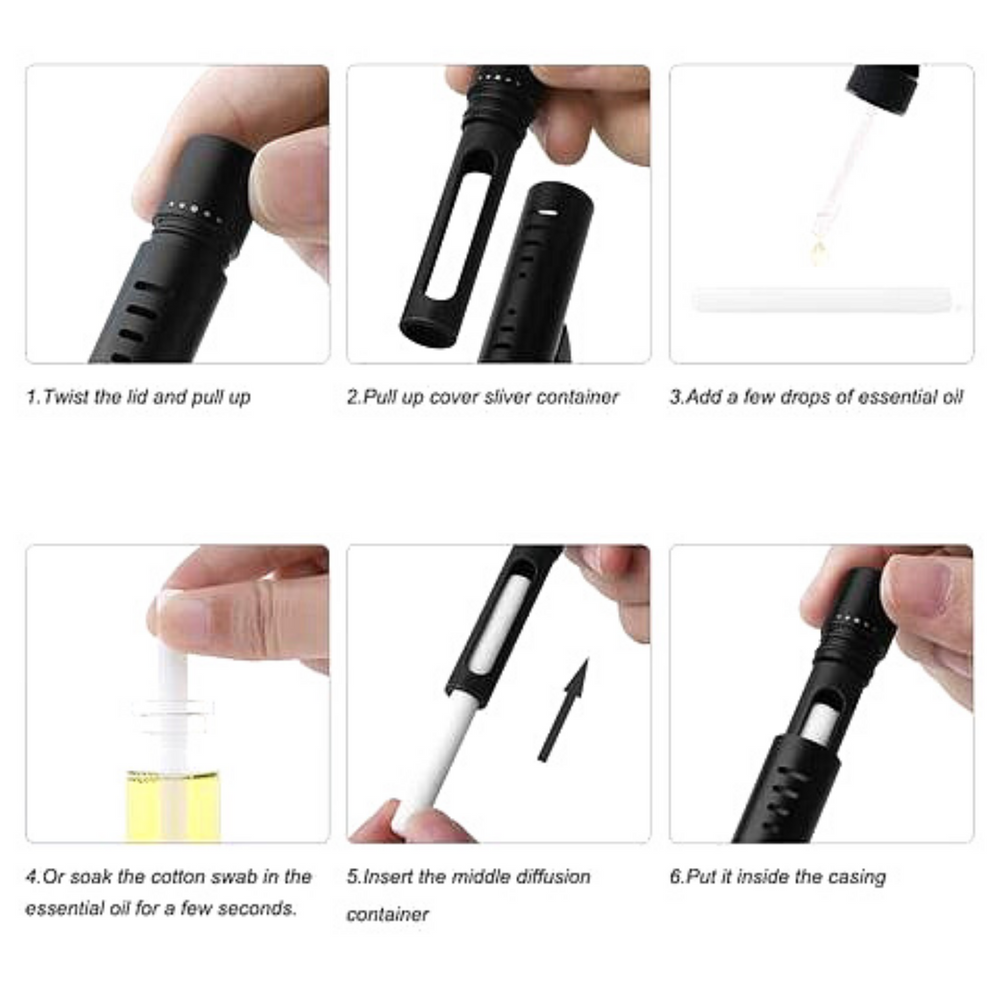 1.Twist the lid and pull up

2.Pull up cover sliver container

3.Add a few drops of essential oil

4.Or soak the cotton swab in the essential oil for a few seconds.

5.Insert the middle diffusion container

6.Put it inside the casing